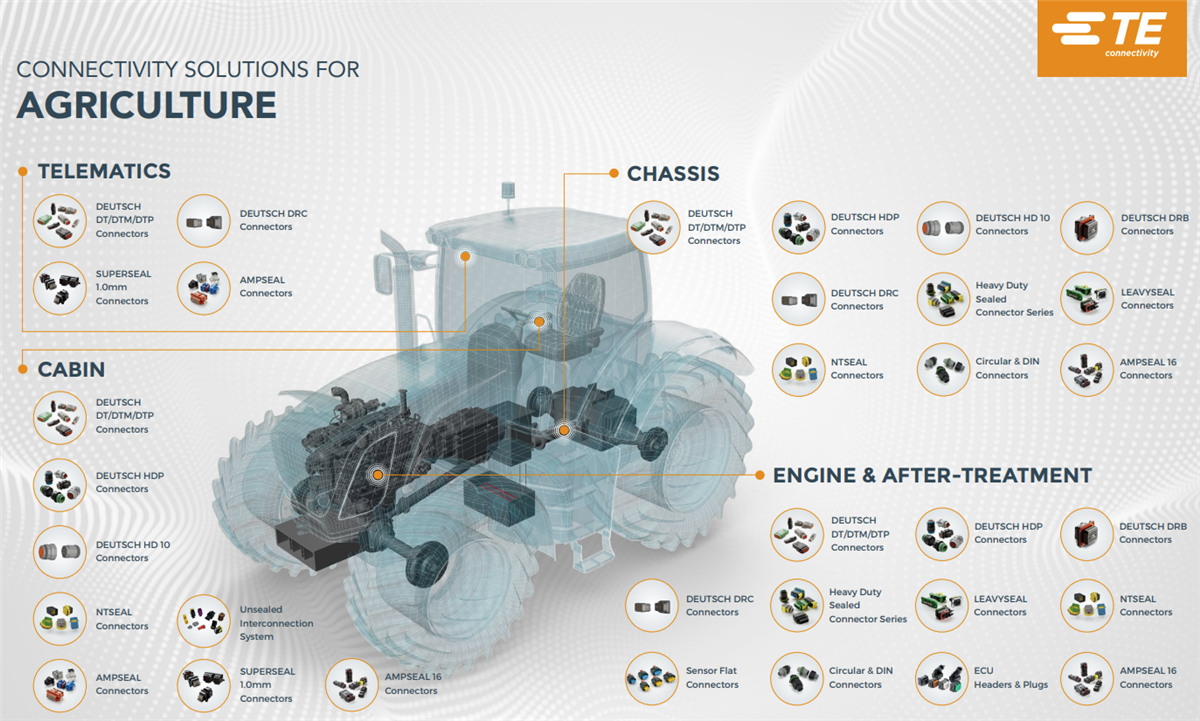 TE connectivity

CONNECTIVITY SOLUTIONS FOR
AGRICULTURE

TELEMATICS

DEUTSCH DT/DTM/DTP Connectors

DEUTSCH DRC Connectors

SUPERSEAL 1.0mm Connectors

AMPSEAL Connectors

CABIN

DEUTSCH DT/DTM/DTP Connectors

DEUTSCH HDP Connectors

DEUTSCH HD 10 Connectors

NTSEAL Connectors

Unsealed Interconnection System

AMPSEAL Connectors

SUPERSEAL 1.0mm Connectors

AMPSEAL 16 Connectors

CHASSIS

DEUTSCH DT/DTM/DTP Connectors

DEUTSCH HDP Connectors

DEUTSCH HD 10 Connectors

DEUTSCH DRB Connectors

DEUTSCH DRC Connectors

Heavy Duty Sealed Connector Series

LEAVYSEAL Connectors

NTSEAL Connectors

Circular & DIN Connectors

AMPSEAL 16 Connectors

ENGINE & AFTER-TREATMENT

DEUTSCH DT/DTM/DTP Connectors

DEUTSCH HDP Connectors

DEUTSCH DRB Connectors

DEUTSCH DRC Connectors

Heavy Duty Sealed Connector Series

LEAVYSEAL Connectors

NTSEAL Connectors

Sensor Flat Connectors

Circular & DIN Connectors

ECU Headers & Plugs

AMPSEAL 16 Connectors